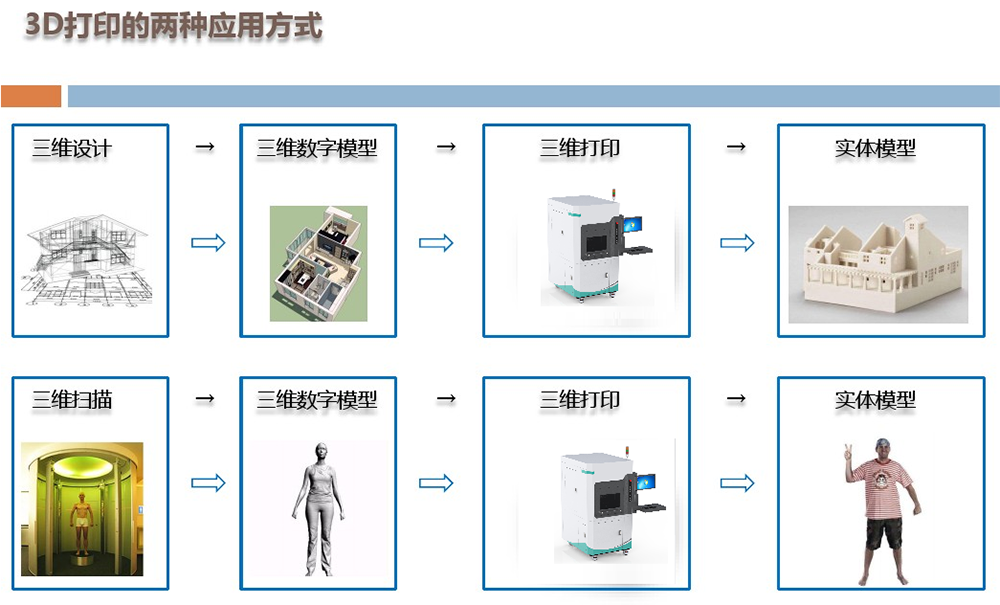 3D打印的两种应用方式

三维设计 → 三维数字模型 → 三维打印 → 实体模型

三维扫描 → 三维数字模型 → 三维打印 → 实体模型